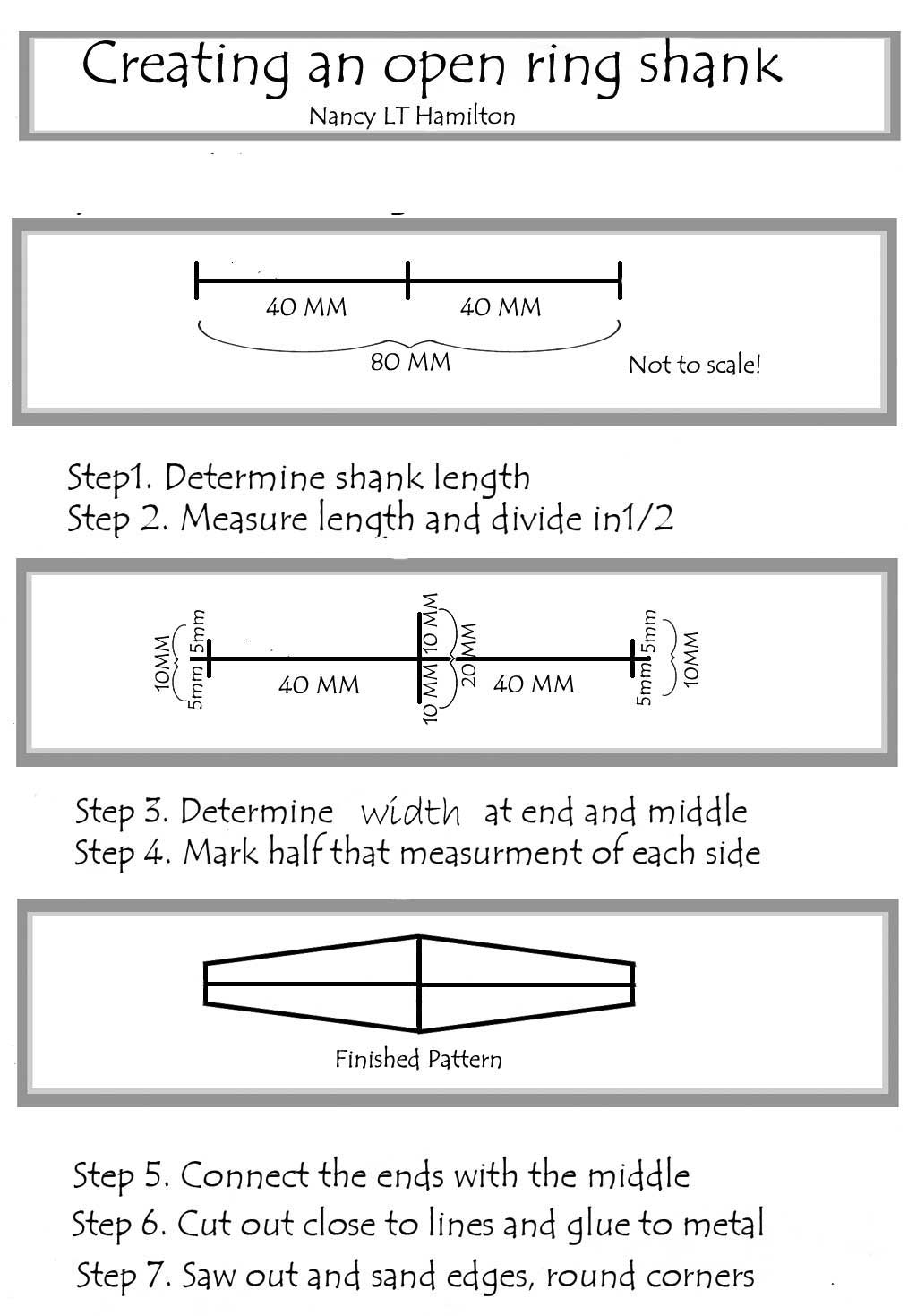 Creating an open ring shank
Nancy LT Hamilton

40 MM
40 MM
80 MM
Not to scale!

Step1. Determine shank length
Step 2. Measure length and divide in1/2

10MM
5mm
5mm
40 MM
10 MM
10 MM
20MM
40 MM
5mm
5mm
10MM

Step 3. Determine width at end and middle
Step 4. Mark half that measurment of each side

Finished Pattern

Step 5. Connect the ends with the middle
Step 6. Cut out close to lines and glue to metal
Step 7. Saw out and sand edges, round corners