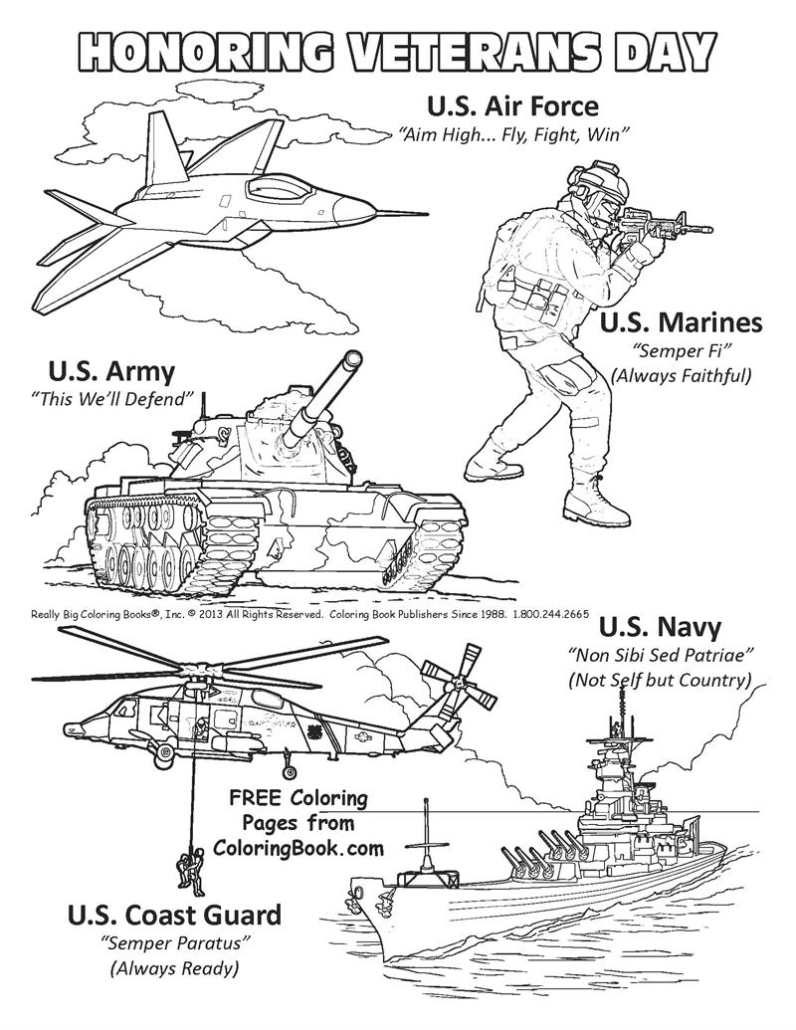 HONORING VETERANS DAY

U.S. Air Force
"Aim High... Fly, Fight, Win"

U.S. Marines
"Semper Fi"
(Always Faithful)

U.S. Army
"This We'll Defend"

Really Big Coloring Books®, Inc. © 2013 All Rights Reserved. Coloring Book Publishers Since 1988. 1.800.244.2665

U.S. Navy
"Non Sibi Sed Patriae"
(Not Self but Country)

FREE Coloring Pages from ColoringBook.com

U.S. Coast Guard
"Semper Paratus"
(Always Ready)